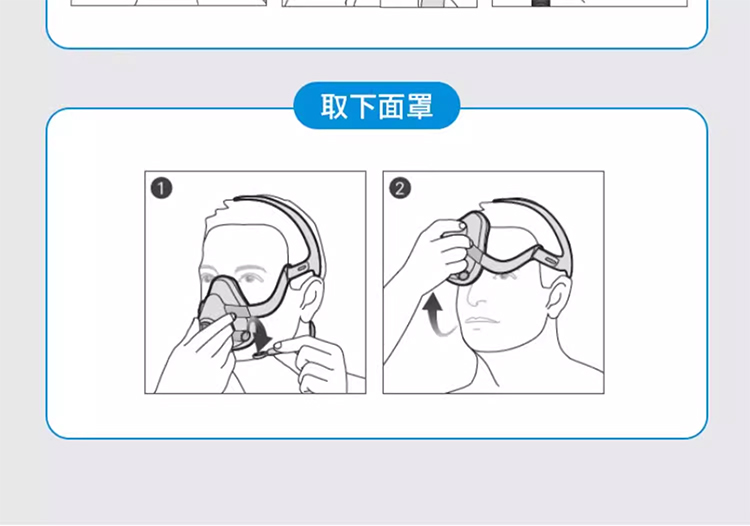 取下面罩

1

2