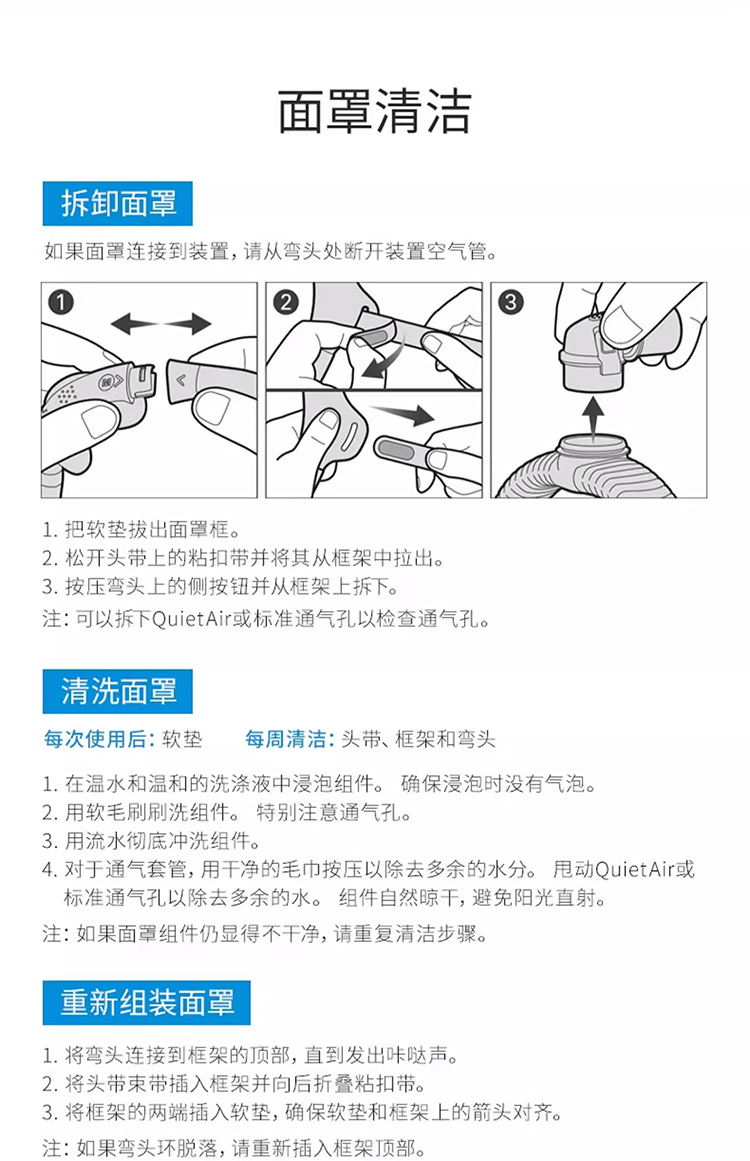 面罩清洁

拆卸面罩

如果面罩连接到装置，请从弯头处断开装置空气管。

1

2

3

1. 把软垫拔出面罩框。
2. 松开头带上的粘扣带并将其从框架中拉出。
3. 按压弯头上的侧按钮并从框架上拆下。
注：可以拆下QuietAir或标准通气孔以检查通气孔。

清洗面罩

每次使用后：软垫　　每周清洁：头带、框架和弯头

1. 在温水和温和的洗涤液中浸泡组件。 确保浸泡时没有气泡。
2. 用软毛刷刷洗组件。 特别注意通气孔。
3. 用流水彻底冲洗组件。
4. 对于通气套管，用干净的毛巾按压以除去多余的水分。 甩动QuietAir或标准通气孔以除去多余的水。 组件自然晾干，避免阳光直射。
注：如果面罩组件仍显得不干净，请重复清洁步骤。

重新组装面罩

1. 将弯头连接到框架的顶部，直到发出咔哒声。
2. 将头带束带插入框架并向后折叠粘扣带。
3. 将框架的两端插入软垫，确保软垫和框架上的箭头对齐。
注：如果弯头环脱落，请重新插入框架顶部。