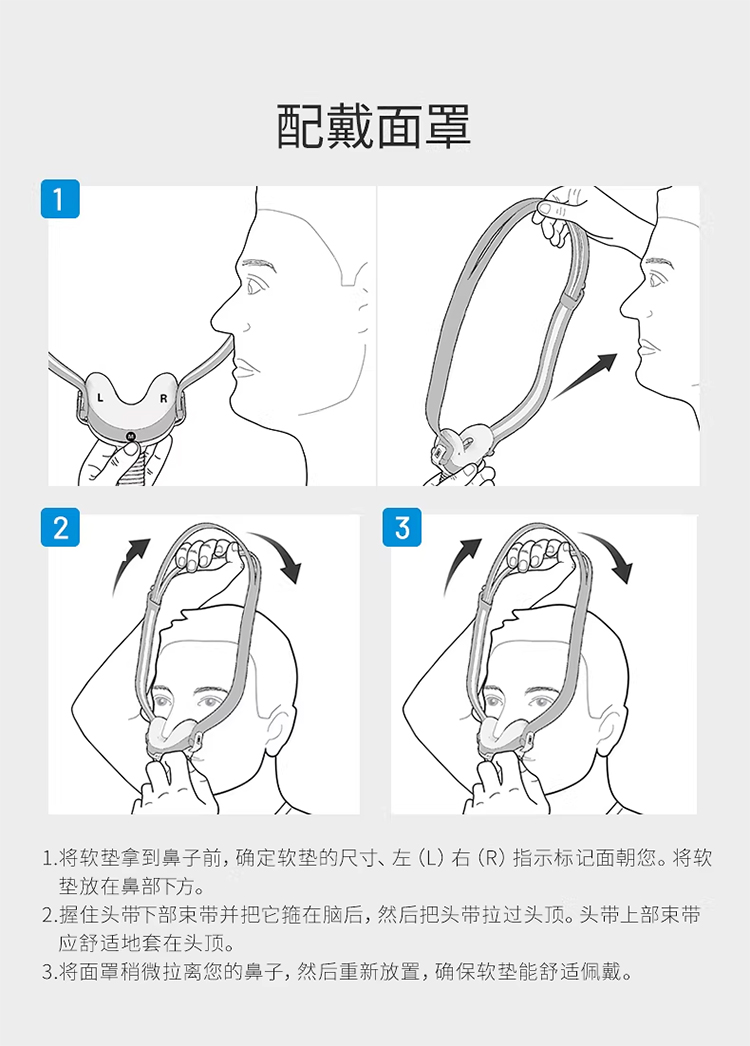 配戴面罩

1

L

R

M

2

3

1.将软垫拿到鼻子前，确定软垫的尺寸、左（L）右（R）指示标记面朝您。将软垫放在鼻部下方。

2.握住头带下部束带并把它箍在脑后，然后把头带拉过头顶。头带上部束带应舒适地套在头顶。

3.将面罩稍微拉离您的鼻子，然后重新放置，确保软垫能舒适佩戴。